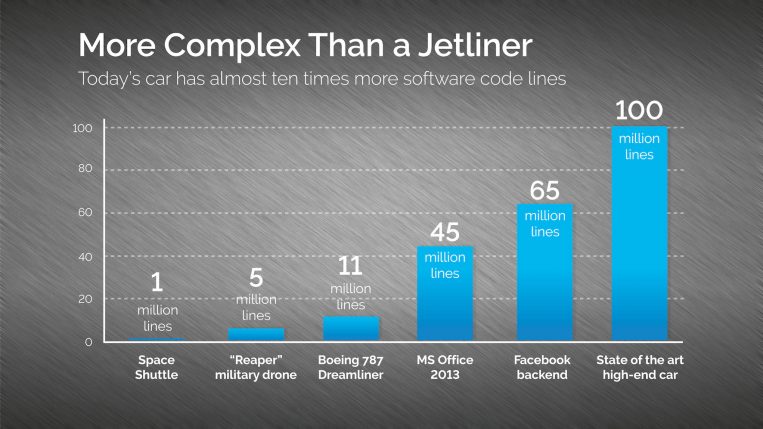 More Complex Than a Jetliner

Today's car has almost ten times more software code lines

100
80
60
40
20
0

1 million lines
5 million lines
11 million lines
45 million lines
65 million lines
100 million lines

Space Shuttle
"Reaper" military drone
Boeing 787 Dreamliner
MS Office 2013
Facebook backend
State of the art high-end car